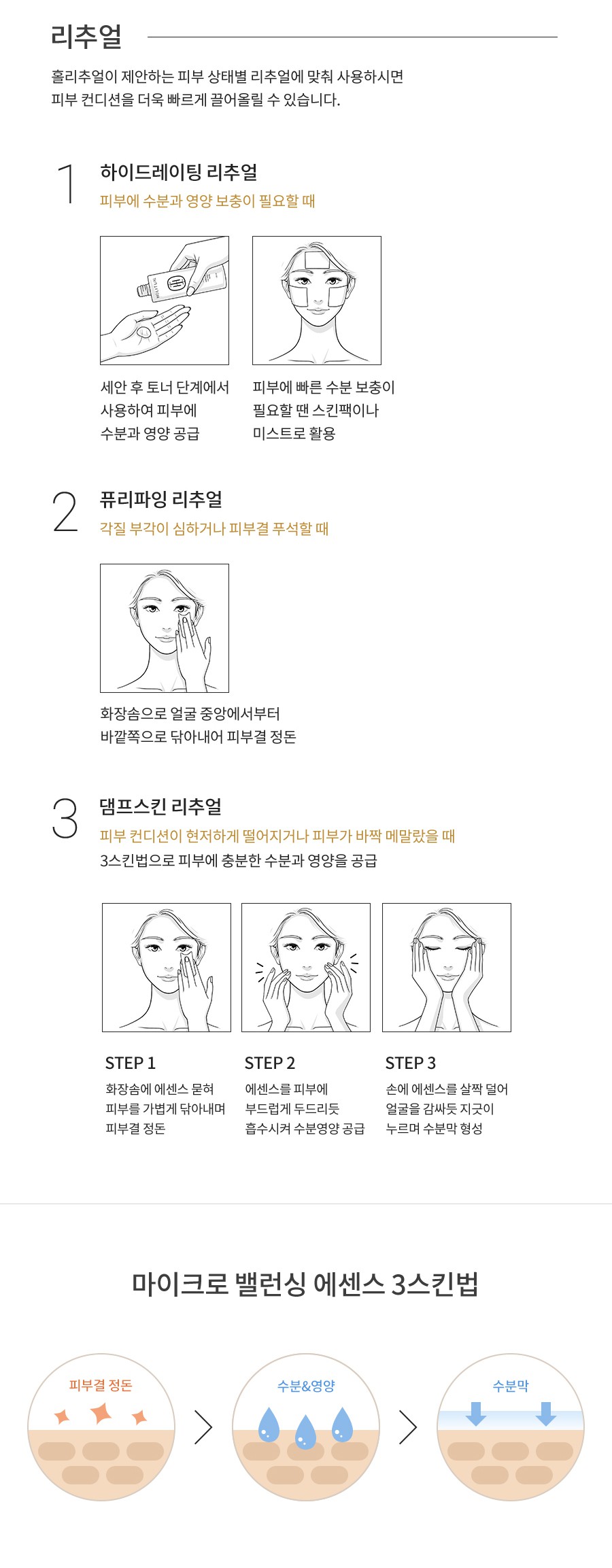 리추얼

홀리추얼이 제안하는 피부 상태별 리추얼에 맞춰 사용하시면
피부 컨디션을 더욱 빠르게 끌어올릴 수 있습니다.

1
하이드레이팅 리추얼
피부에 수분과 영양 보충이 필요할 때

세안 후 토너 단계에서 사용하여 피부에 수분과 영양 공급

피부에 빠른 수분 보충이 필요할 땐 스킨팩이나 미스트로 활용

2
퓨리파잉 리추얼
각질 부각이 심하거나 피부결 푸석할 때

화장솜으로 얼굴 중앙에서부터 바깥쪽으로 닦아내어 피부결 정돈

3
댐프스킨 리추얼
피부 컨디션이 현저하게 떨어지거나 피부가 바짝 메말랐을 때
3스킨법으로 피부에 충분한 수분과 영양을 공급

STEP 1
화장솜에 에센스 묻혀 피부를 가볍게 닦아내며 피부결 정돈

STEP 2
에센스를 피부에 부드럽게 두드리듯 흡수시켜 수분영양 공급

STEP 3
손에 에센스를 살짝 덜어 얼굴을 감싸듯 지긋이 누르며 수분막 형성

마이크로 밸런싱 에센스 3스킨법

피부결 정돈

수분&영양

수분막