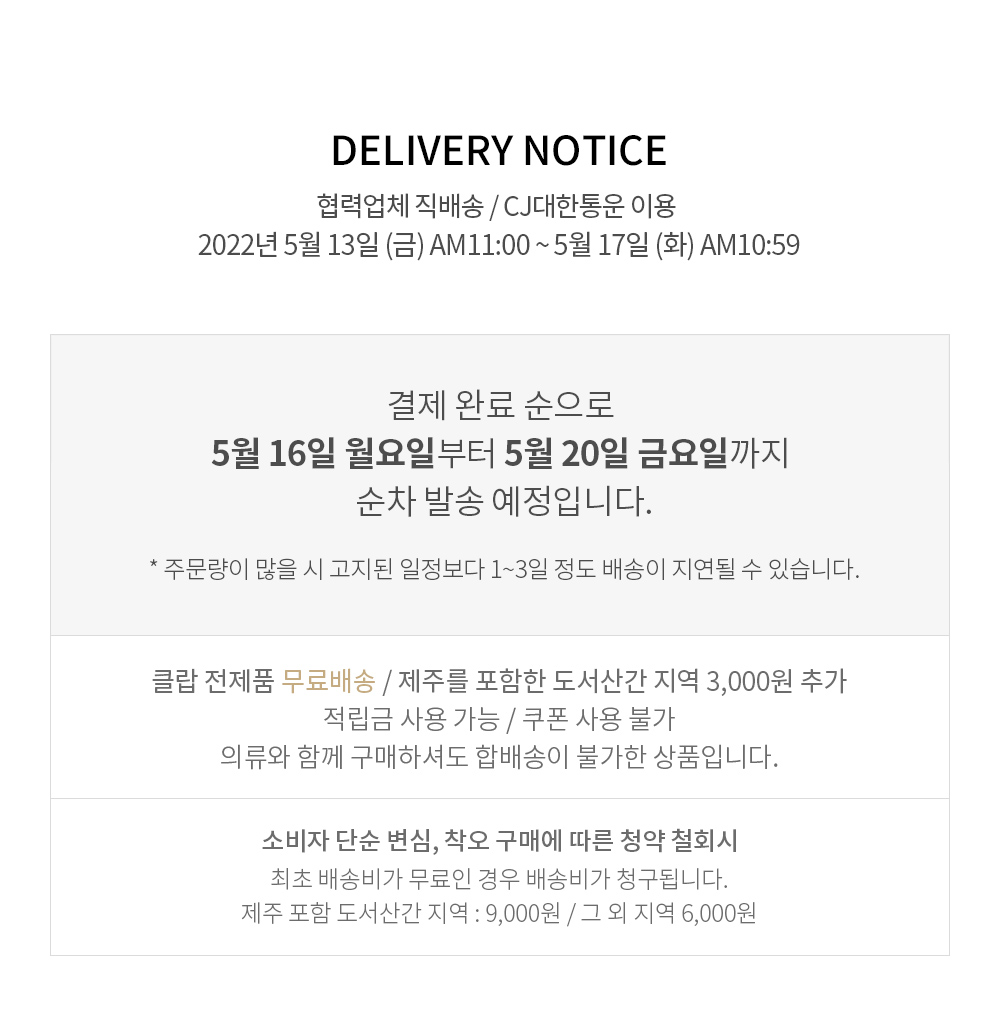 DELIVERY NOTICE

협력업체 직배송 / CJ대한통운 이용
2022년 5월 13일 (금) AM11:00 ~ 5월 17일 (화) AM10:59

결제 완료 순으로
5월 16일 월요일부터 5월 20일 금요일까지
순차 발송 예정입니다.

* 주문량이 많을 시 고지된 일정보다 1~3일 정도 배송이 지연될 수 있습니다.

클랍 전제품 무료배송 / 제주를 포함한 도서산간 지역 3,000원 추가
적립금 사용 가능 / 쿠폰 사용 불가
의류와 함께 구매하셔도 합배송이 불가한 상품입니다.

소비자 단순 변심, 착오 구매에 따른 청약 철회시
최초 배송비가 무료인 경우 배송비가 청구됩니다.
제주 포함 도서산간 지역 : 9,000원 / 그 외 지역 6,000원