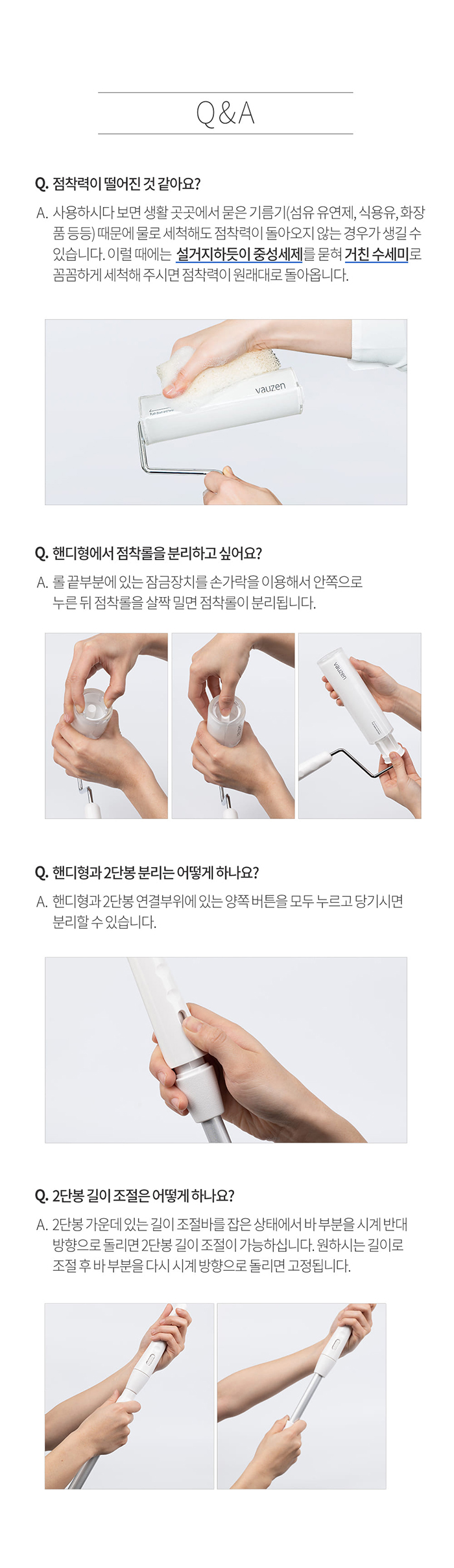 Q&A

Q. 점착력이 떨어진 것 같아요?

A. 사용하시다 보면 생활 곳곳에서 묻은 기름기(섬유 유연제, 식용유, 화장품 등등) 때문에 물로 세척해도 점착력이 돌아오지 않는 경우가 생길 수 있습니다. 이럴 때에는 설거지하듯이 중성세제를 묻혀 거친 수세미로 꼼꼼하게 세척해 주시면 점착력이 원래대로 돌아옵니다.

vauzen

Q. 핸디형에서 점착롤을 분리하고 싶어요?

A. 롤 끝부분에 있는 잠금장치를 손가락을 이용해서 안쪽으로 누른 뒤 점착롤을 살짝 밀면 점착롤이 분리됩니다.

vauzen

Q. 핸디형과 2단봉 분리는 어떻게 하나요?

A. 핸디형과 2단봉 연결부위에 있는 양쪽 버튼을 모두 누르고 당기시면 분리할 수 있습니다.

Q. 2단봉 길이 조절은 어떻게 하나요?

A. 2단봉 가운데 있는 길이 조절바를 잡은 상태에서 바 부분을 시계 반대 방향으로 돌리면 2단봉 길이 조절이 가능하십니다. 원하시는 길이로 조절 후 바 부분을 다시 시계 방향으로 돌리면 고정됩니다.