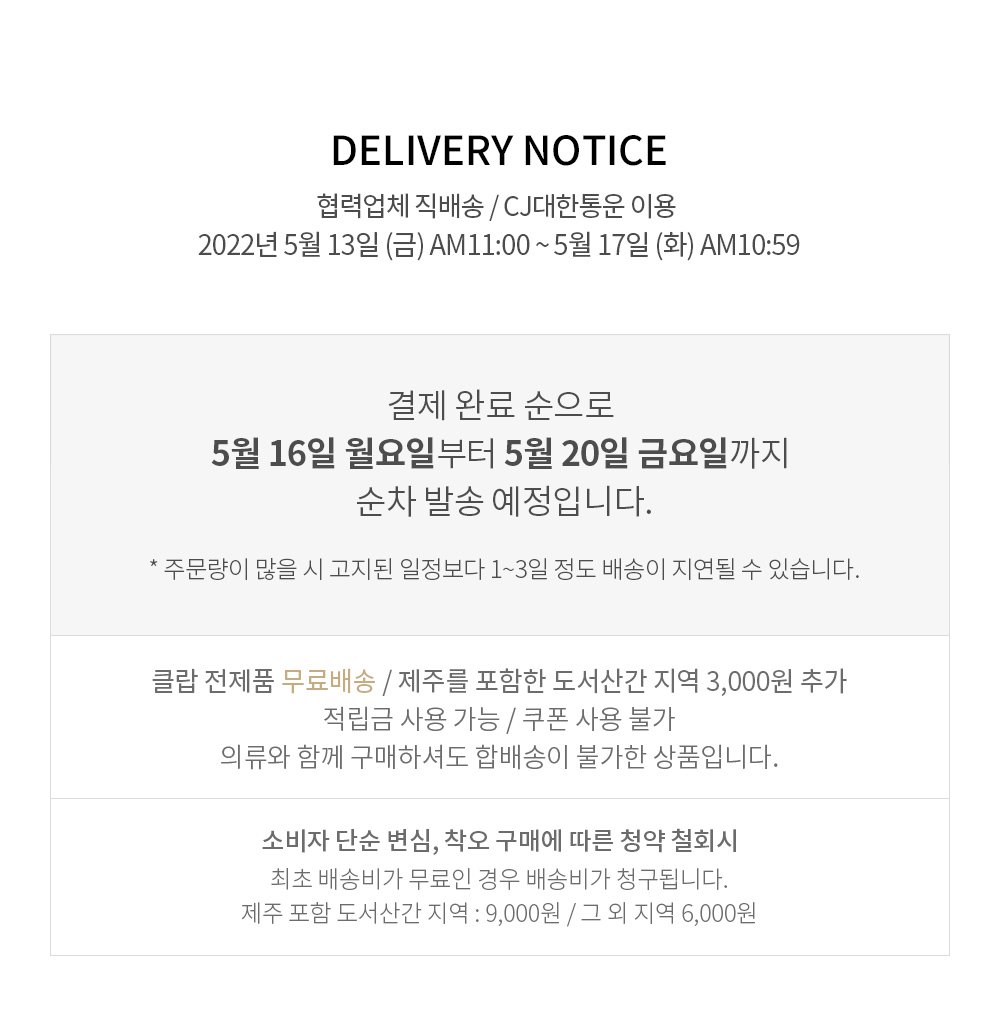 DELIVERY NOTICE

협력업체 직배송 / CJ대한통운 이용
2022년 5월 13일 (금) AM11:00 ~ 5월 17일 (화) AM10:59

결제 완료 순으로
5월 16일 월요일부터 5월 20일 금요일까지
순차 발송 예정입니다.

* 주문량이 많을 시 고지된 일정보다 1~3일 정도 배송이 지연될 수 있습니다.

클랍 전제품 무료배송 / 제주를 포함한 도서산간 지역 3,000원 추가
적립금 사용 가능 / 쿠폰 사용 불가
의류와 함께 구매하셔도 합배송이 불가한 상품입니다.

소비자 단순 변심, 착오 구매에 따른 청약 철회시
최초 배송비가 무료인 경우 배송비가 청구됩니다.
제주 포함 도서산간 지역 : 9,000원 / 그 외 지역 6,000원