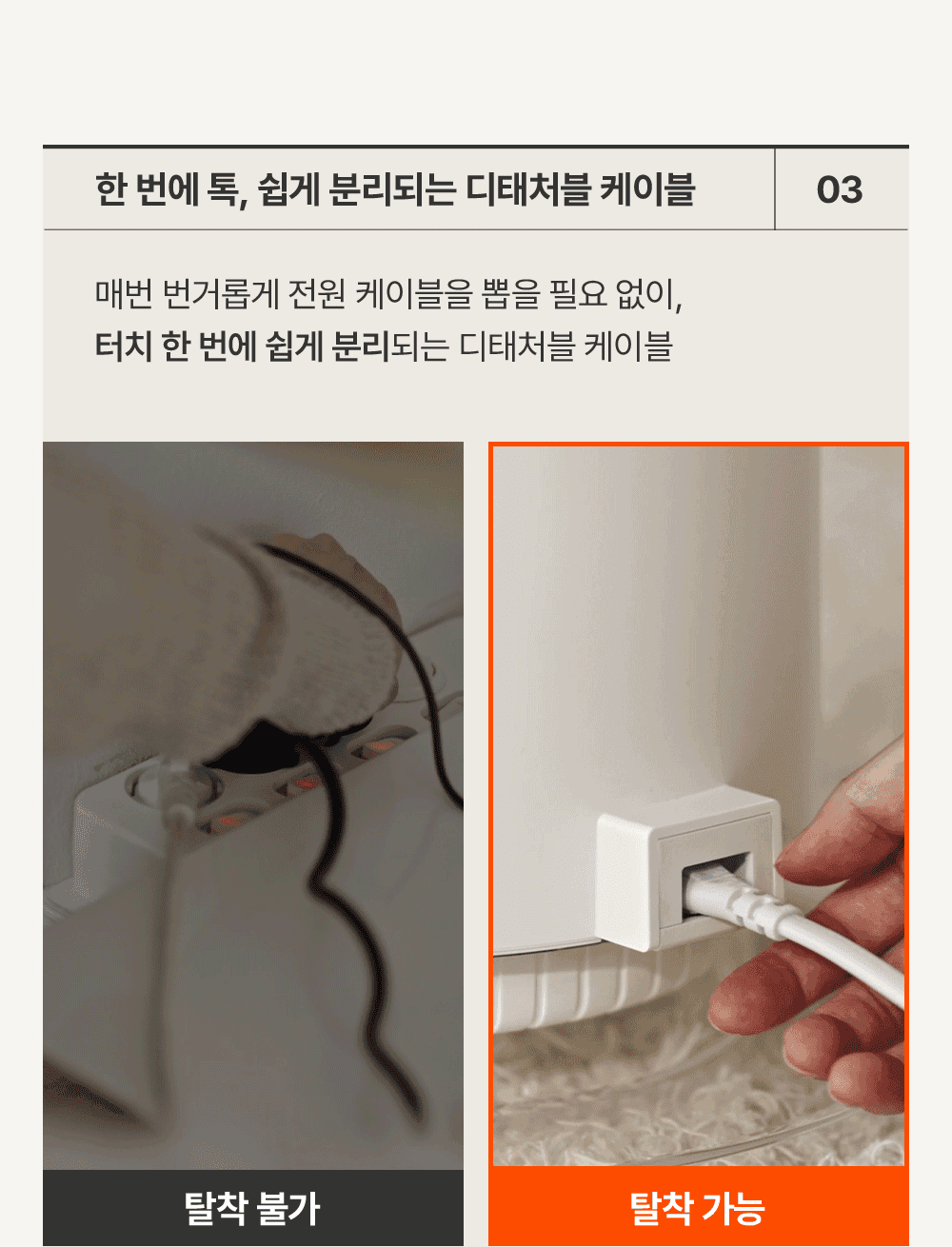 한 번에 톡, 쉽게 분리되는 디태처블 케이블

03

매번 번거롭게 전원 케이블을 뽑을 필요 없이,
터치 한 번에 쉽게 분리되는 디태처블 케이블

탈착 불가

탈착 가능